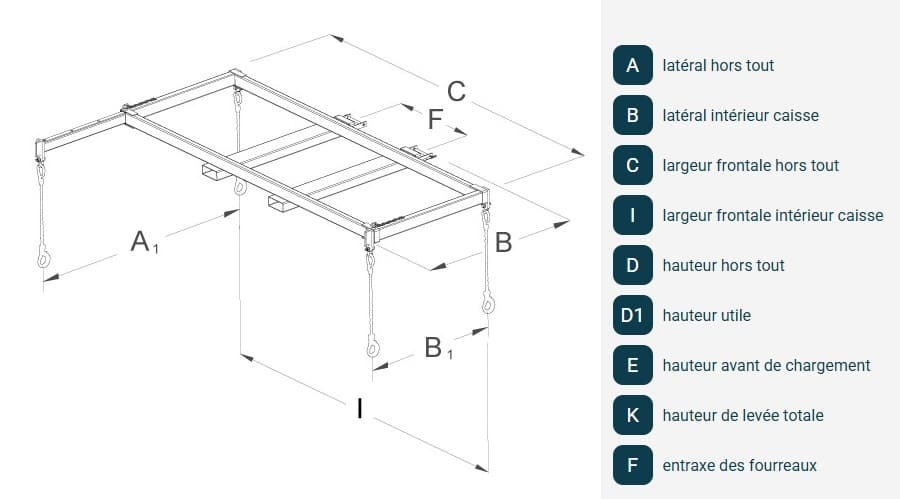 C

F

$A_1$

B

$B_1$

I

A latéral hors tout

B latéral intérieur caisse

C largeur frontale hors tout

I largeur frontale intérieur caisse

D hauteur hors tout

D1 hauteur utile

E hauteur avant de chargement

K hauteur de levée totale

F entraxe des fourreaux