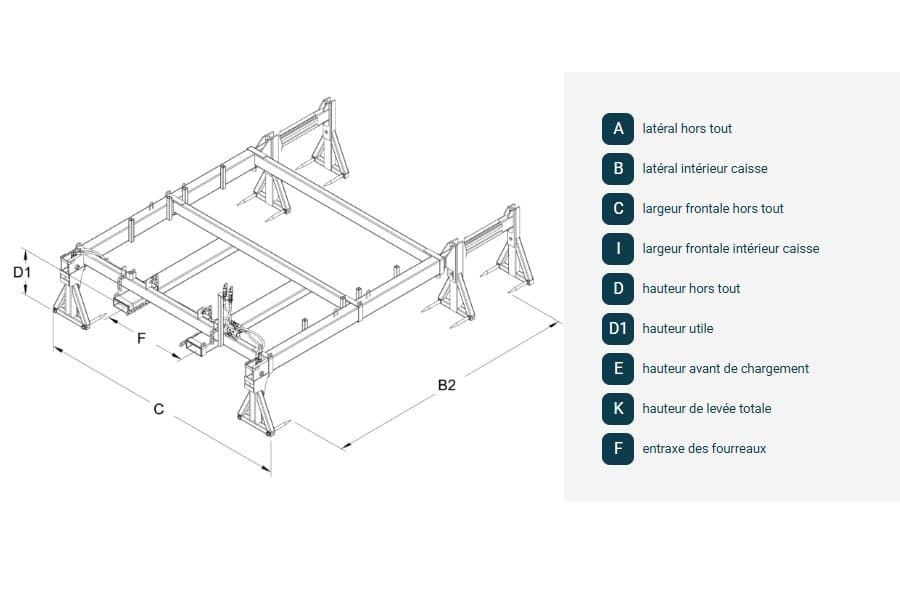 D1

F

C

B2

A latéral hors tout

B latéral intérieur caisse

C largeur frontale hors tout

I largeur frontale intérieur caisse

D hauteur hors tout

D1 hauteur utile

E hauteur avant de chargement

K hauteur de levée totale

F entraxe des fourreaux