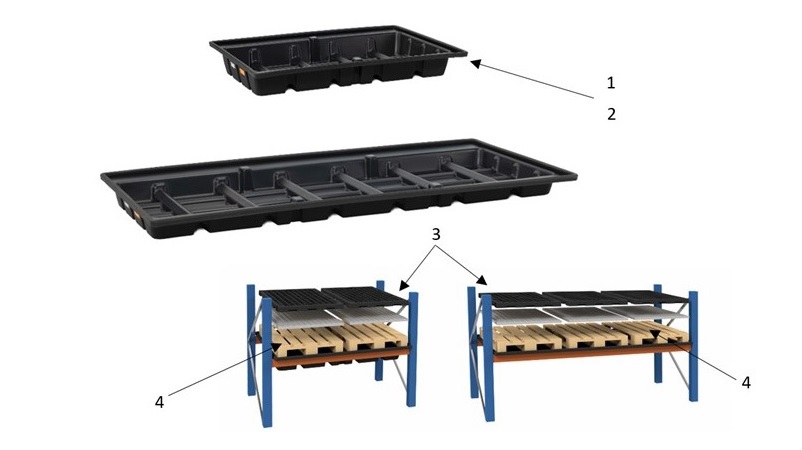 1
2
3
4
4