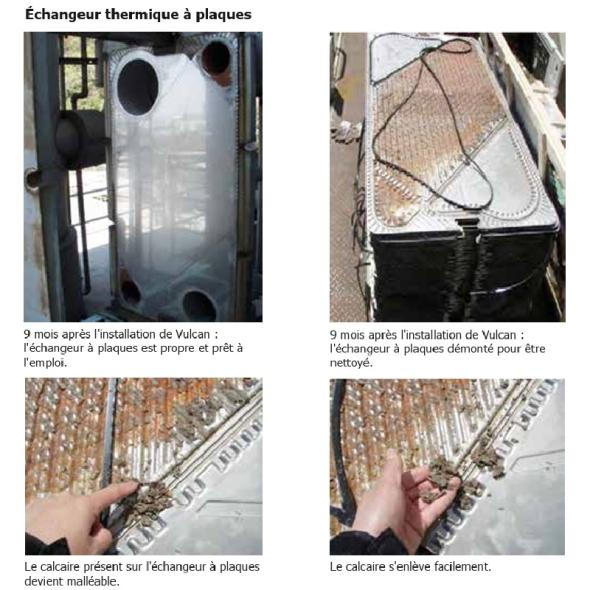 Échangeur thermique à plaques

9 mois après l'installation de Vulcan : l'échangeur à plaques est propre et prêt à l'emploi.

9 mois après l'installation de Vulcan : l'échangeur à plaques démonté pour être nettoyé.

Le calcaire présent sur l'échangeur à plaques devient malléable.

Le calcaire s'enlève facilement.