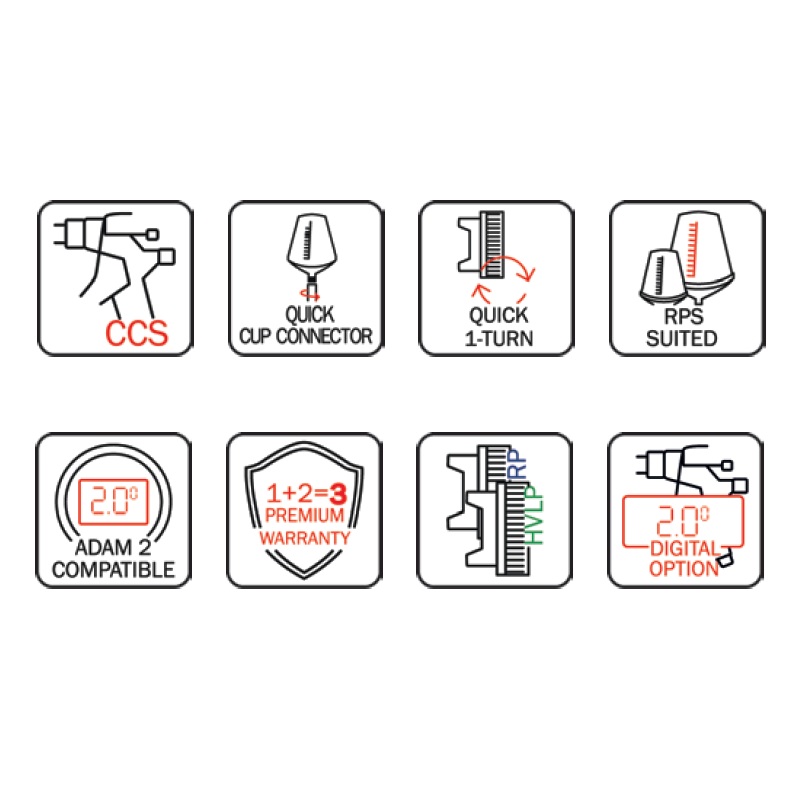 CCS

QUICK
CUP CONNECTOR

QUICK
1-TURN

RPS
SUITED

2.0°
ADAM 2
COMPATIBLE

1+2=3
PREMIUM
WARRANTY

RP
HVLP

2.0°
DIGITAL
OPTION