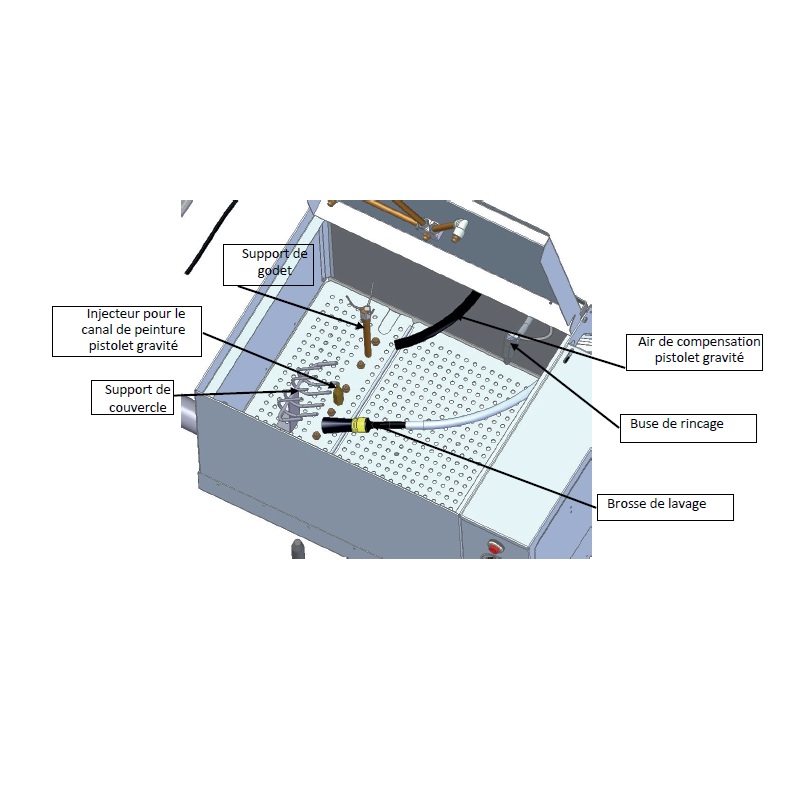 Support de godet

Injecteur pour le canal de peinture pistolet gravité

Support de couvercle

Air de compensation pistolet gravité

Buse de rincage

Brosse de lavage