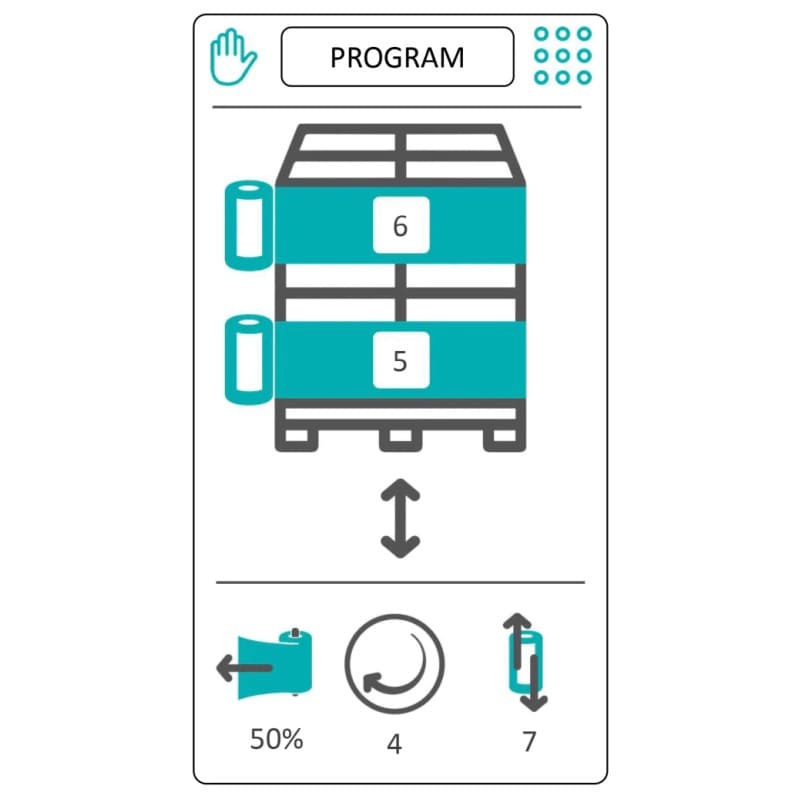 PROGRAM

6

5

50%

4

7