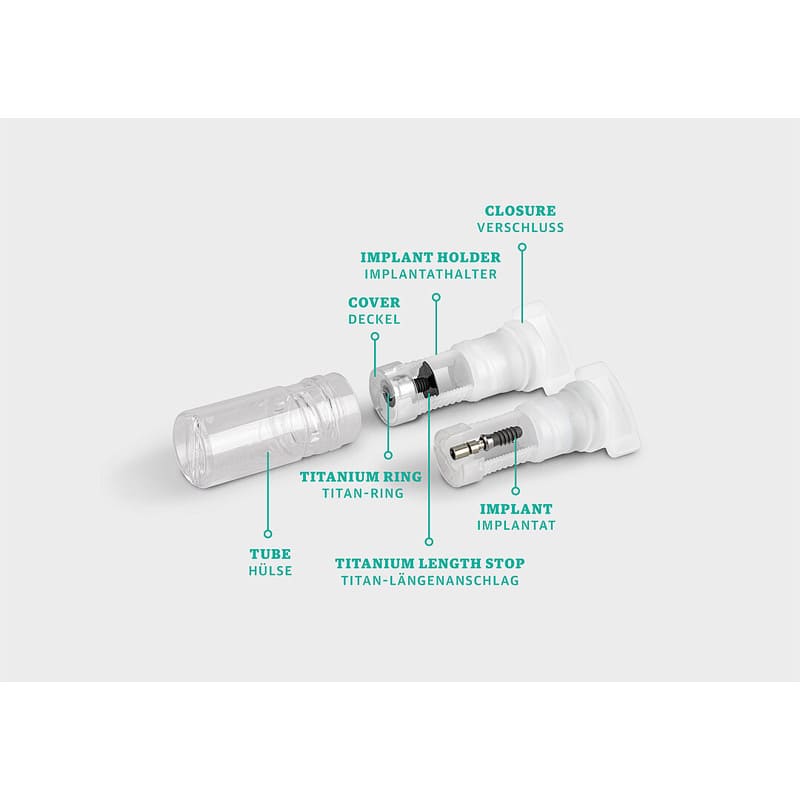 CLOSURE
VERSCHLUSS

IMPLANT HOLDER
IMPLANTATHALTER

COVER
DECKEL

TITANIUM RING
TITAN-RING

IMPLANT
IMPLANTAT

TUBE
HÜLSE

TITANIUM LENGTH STOP
TITAN-LÄNGENANSCHLAG