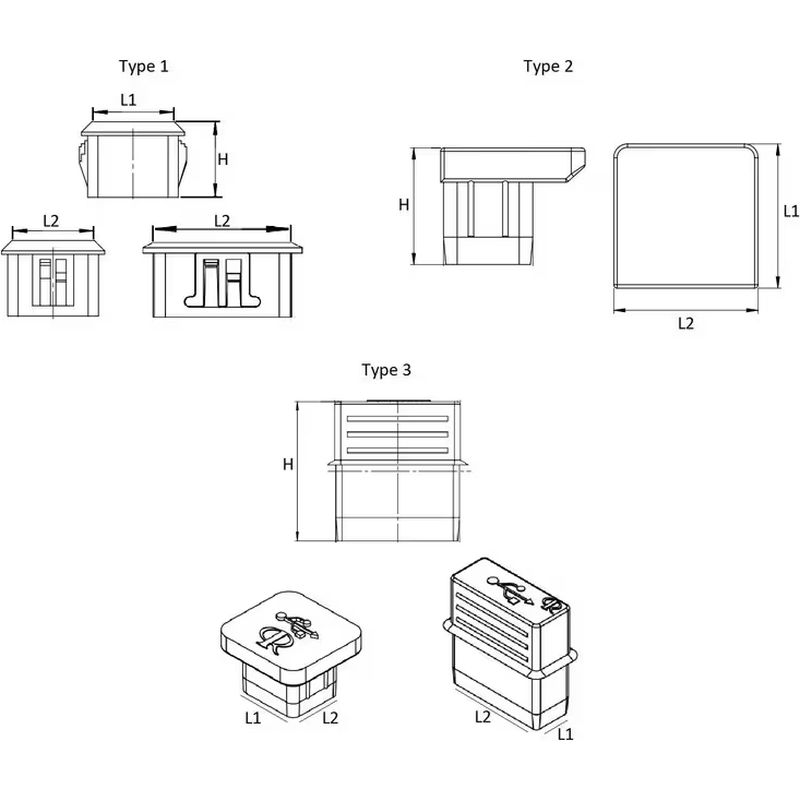 Type 1

L1

H

L2

L2

Type 2

H

L1

L2

Type 3

H

L1

L2

L2

L1