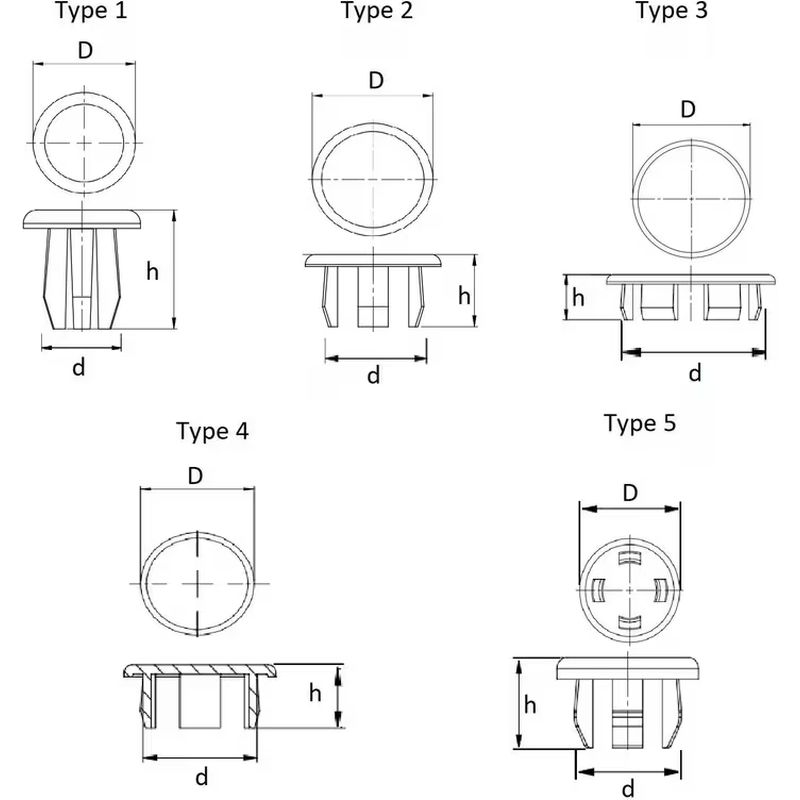 Type 1

D

h

d

Type 2

D

h

d

Type 3

D

h

d

Type 4

D

h

d

Type 5

D

h

d