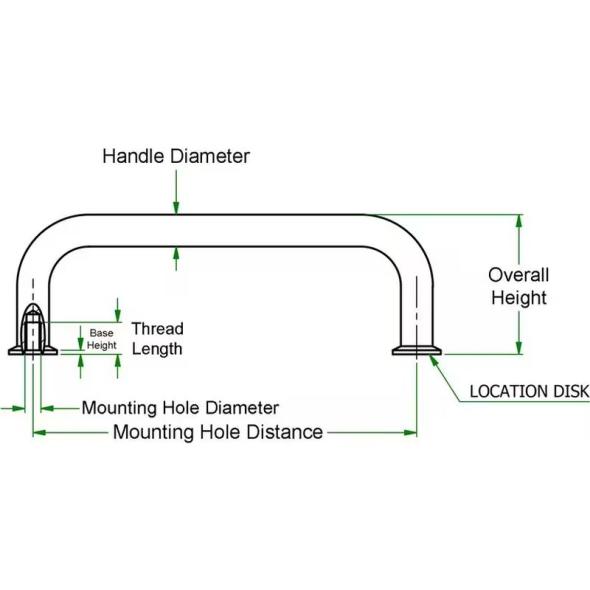 Handle Diameter

Overall Height

Base Height

Thread Length

LOCATION DISK

Mounting Hole Diameter

Mounting Hole Distance